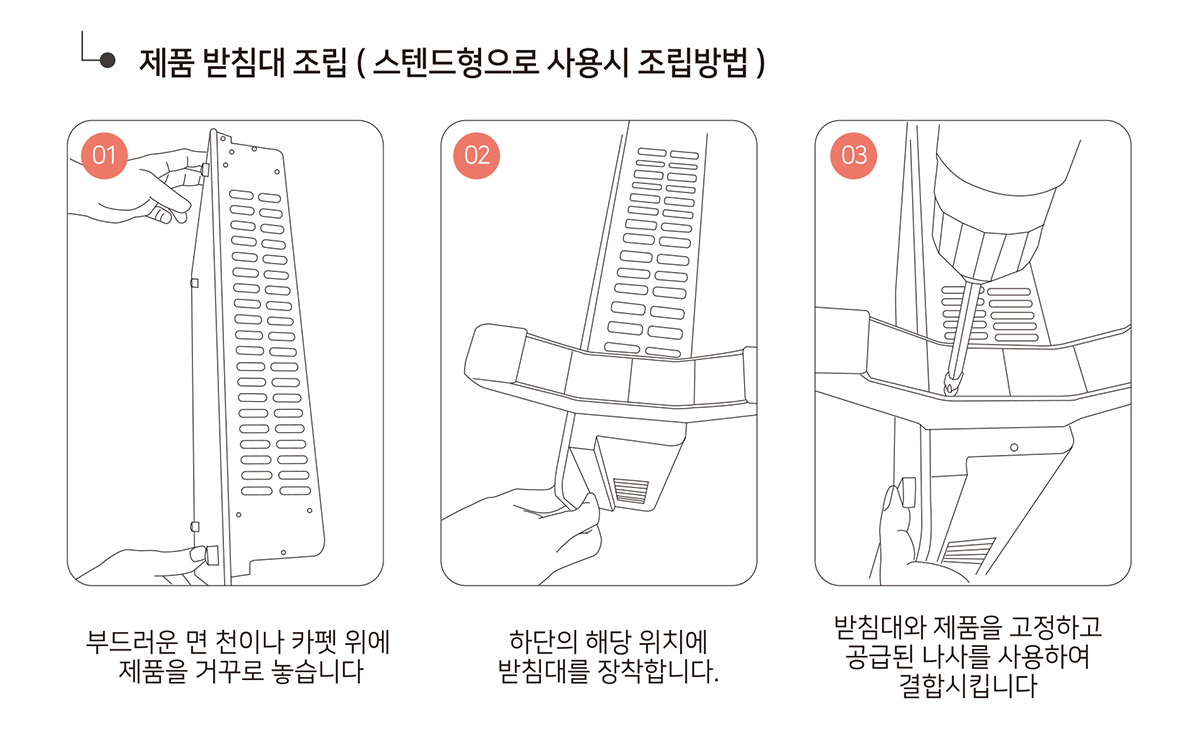 제품 받침대 조립 ( 스텐드형으로 사용시 조립방법 )

01

부드러운 면 천이나 카펫 위에 제품을 거꾸로 놓습니다

02

하단의 해당 위치에 받침대를 장착합니다.

03

받침대와 제품을 고정하고 공급된 나사를 사용하여 결합시킵니다